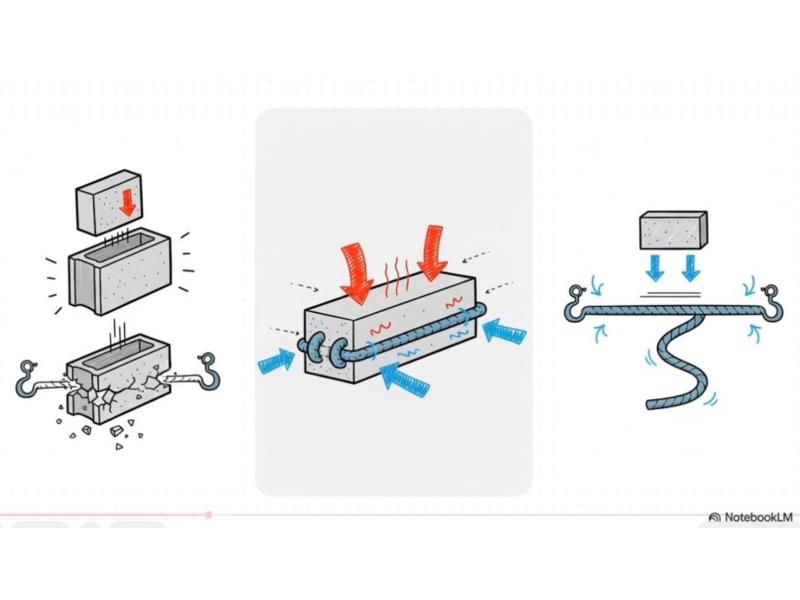 NotebookLM