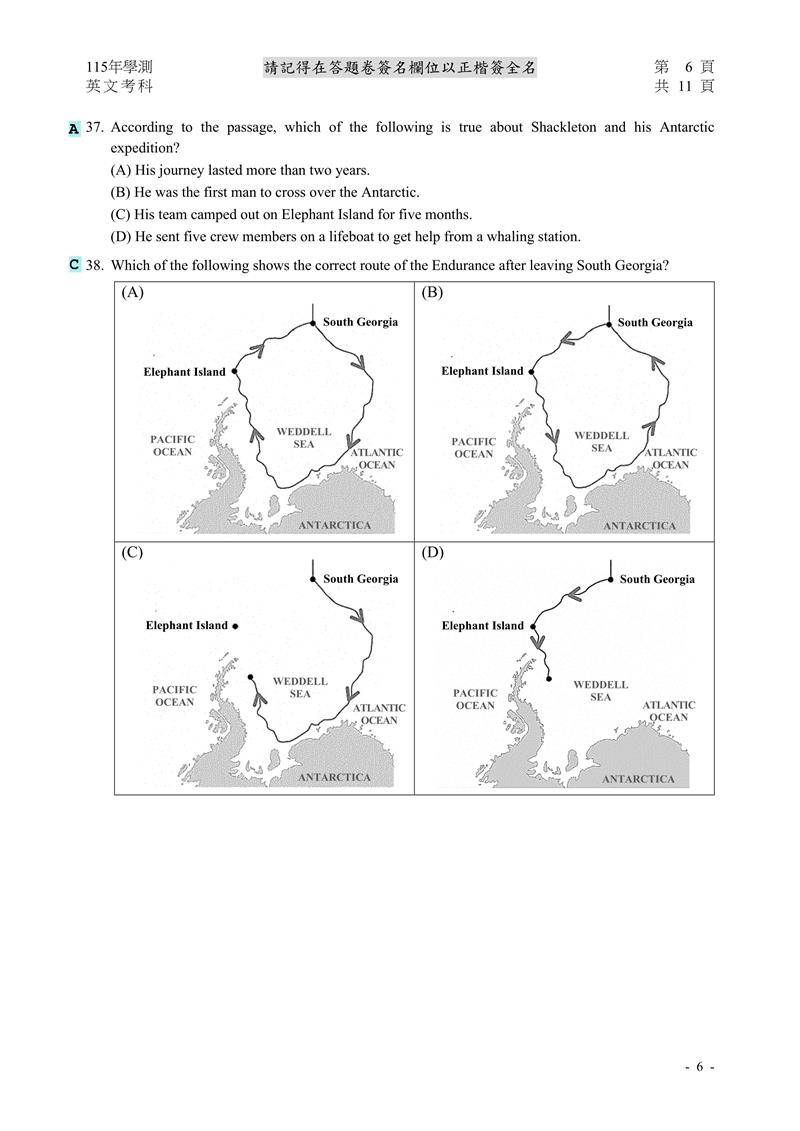 115年學測
英文考科

請記得在答題卷簽名欄位以正楷簽全名

第 6 頁
共 11 頁

A 37. According to the passage, which of the following is true about Shackleton and his Antarctic expedition?
(A) His journey lasted more than two years.
(B) He was the first man to cross over the Antarctic.
(C) His team camped out on Elephant Island for five months.
(D) He sent five crew members on a lifeboat to get help from a whaling station.

C 38. Which of the following shows the correct route of the Endurance after leaving South Georgia?

(A)
South Georgia
Elephant Island
PACIFIC OCEAN
WEDDELL SEA
ATLANTIC OCEAN
ANTARCTICA

(B)
South Georgia
Elephant Island
PACIFIC OCEAN
WEDDELL SEA
ATLANTIC OCEAN
ANTARCTICA

(C)
South Georgia
Elephant Island
PACIFIC OCEAN
WEDDELL SEA
ATLANTIC OCEAN
ANTARCTICA

(D)
South Georgia
Elephant Island
PACIFIC OCEAN
WEDDELL SEA
ATLANTIC OCEAN
ANTARCTICA

- 6 -